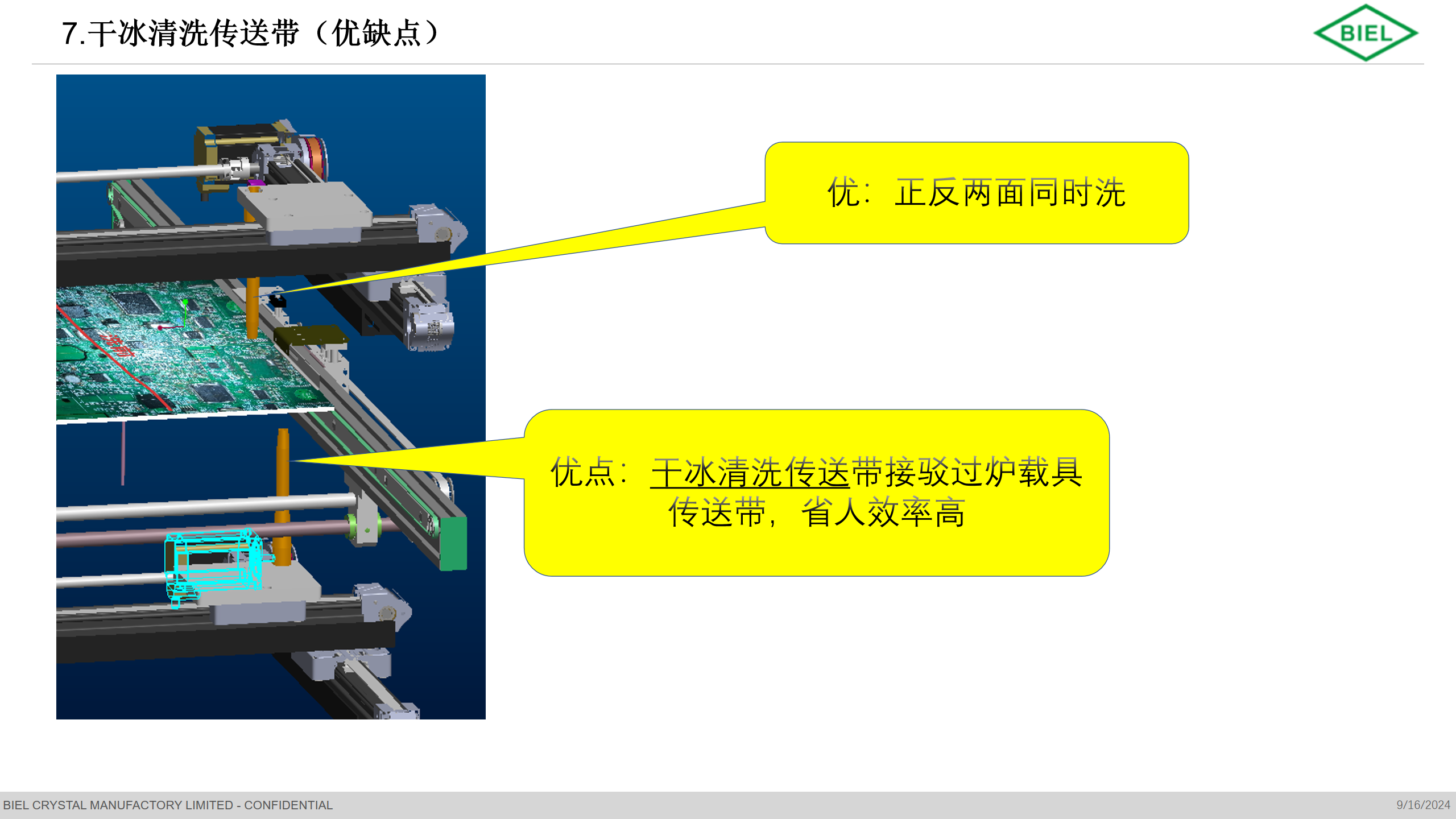 7.干冰清洗传送带（优缺点）

BIEL

优：正反两面同时洗

优点：干冰清洗传送带接驳过炉载具传送带，省人效率高

BIEL CRYSTAL MANUFACTORY LIMITED - CONFIDENTIAL

9/16/2024